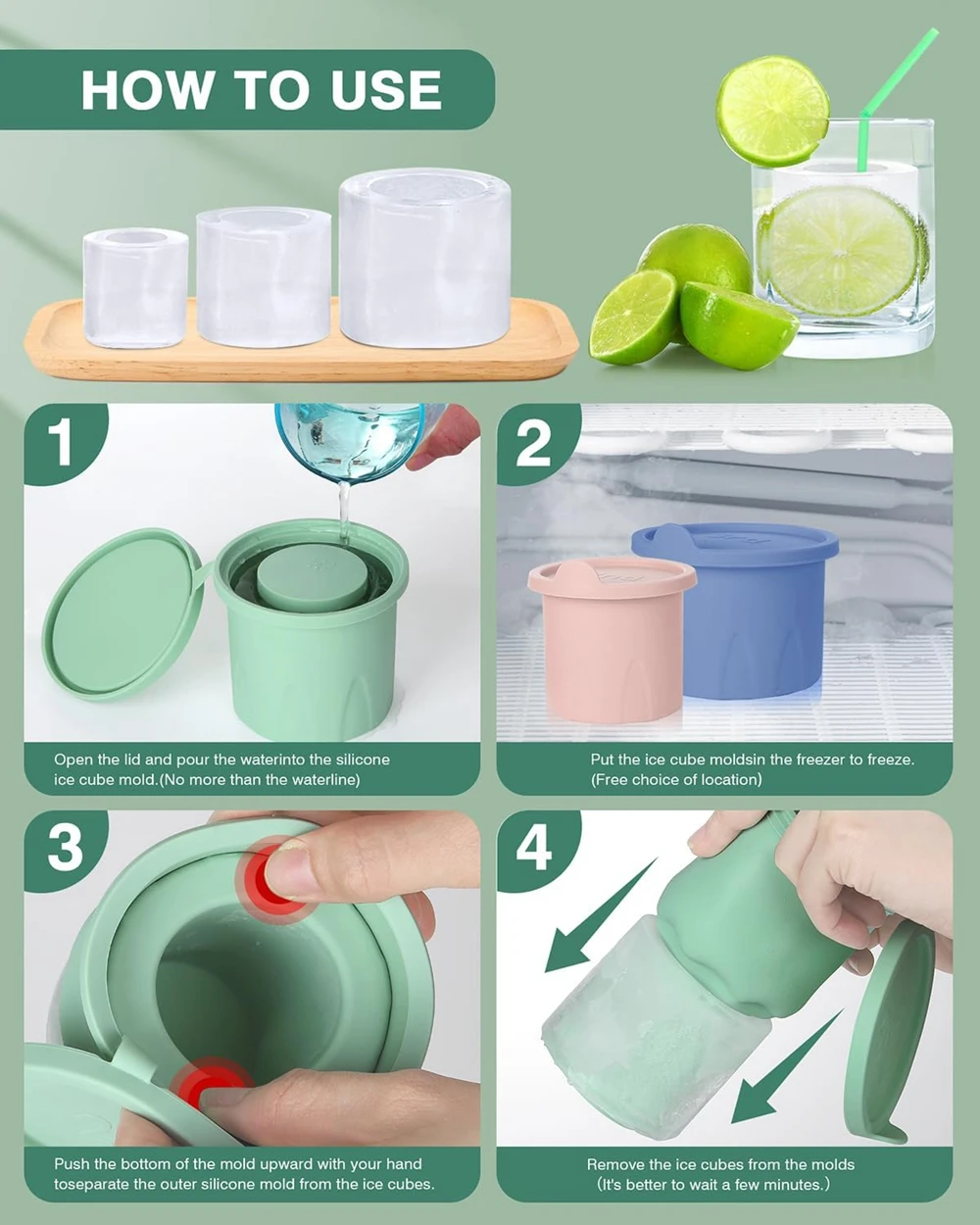 HOW TO USE

1

Open the lid and pour the waterinto the silicone ice cube mold.(No more than the waterline)

2

Put the ice cube moldsin the freezer to freeze. (Free choice of location)

3

Push the bottom of the mold upward with your hand toseparate the outer silicone mold from the ice cubes.

4

Remove the ice cubes from the molds (It's better to wait a few minutes.)